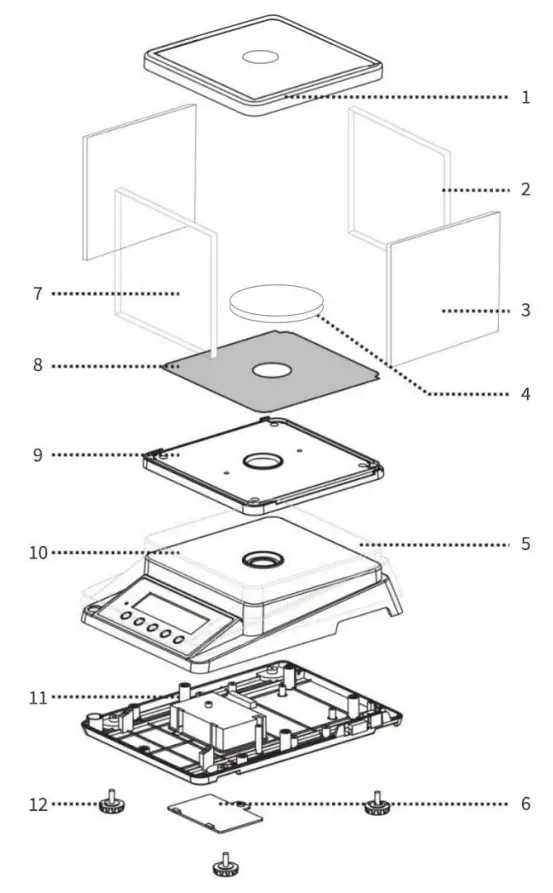 1
2
7
3
8
4
9
10
5
11
12
6