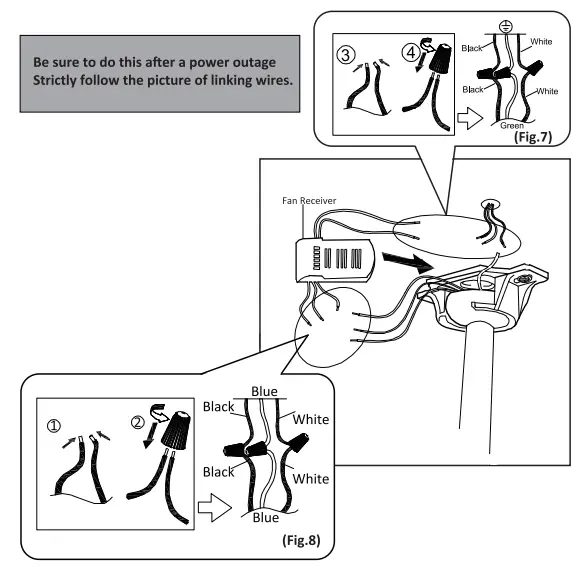 Be sure to do this after a power outage
Strictly follow the picture of linking wires.

③ ④

Black
White
Black
White
Green
(Fig.7)

Fan Receiver

① ②

Blue
Black
White
Black
White
Blue
(Fig.8)