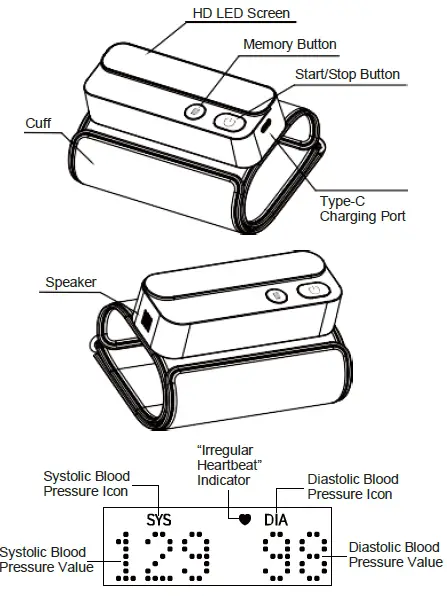 HD LED Screen

Memory Button

Start/Stop Button

Cuff

Type-C
Charging Port

Speaker

"Irregular Heartbeat" Indicator

Systolic Blood Pressure Icon

Diastolic Blood Pressure Icon

SYS

DIA

Systolic Blood Pressure Value

129

98

Diastolic Blood Pressure Value