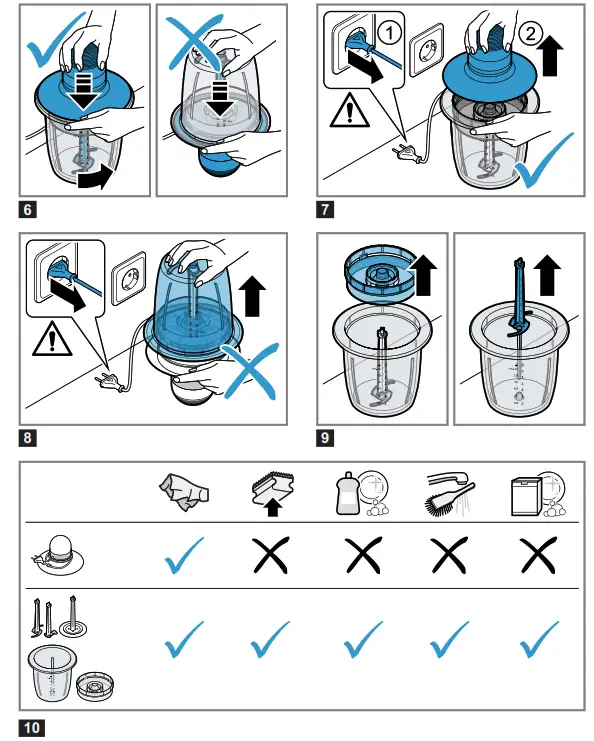 6

1 2

7

8

9

10