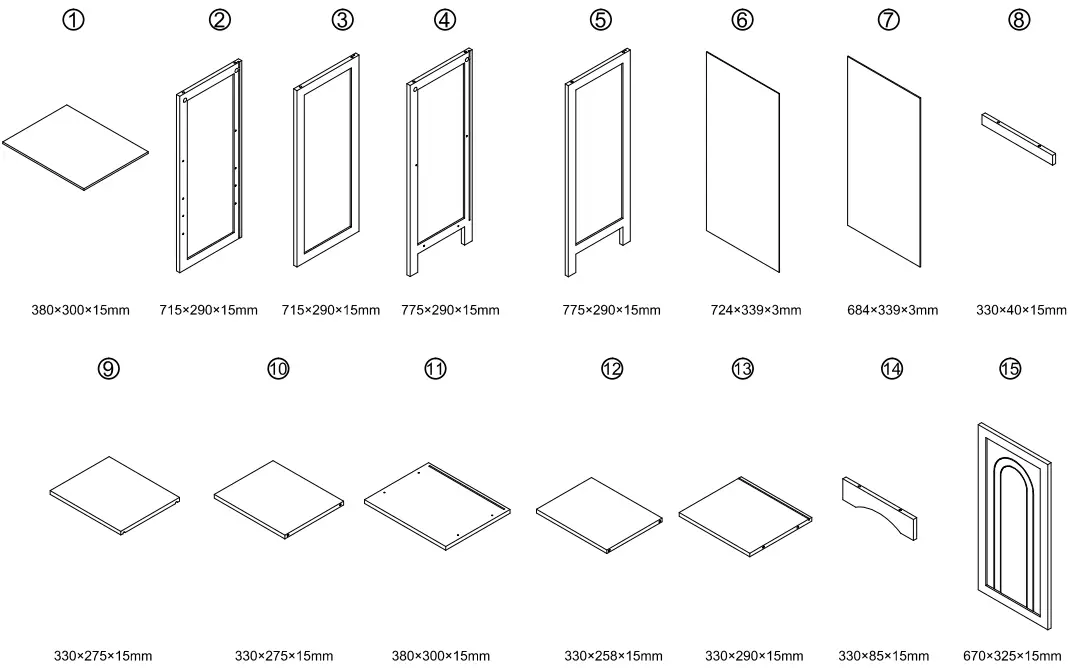 ①
380×300×15mm

②
715×290×15mm

③
715×290×15mm

④
775×290×15mm

⑤
775×290×15mm

⑥
724×339×3mm

⑦
684×339×3mm

⑧
330×40×15mm

⑨
330×275×15mm

⑩
330×275×15mm

⑪
380×300×15mm

⑫
330×258×15mm

⑬
330×290×15mm

⑭
330×85×15mm

⑮
670×325×15mm