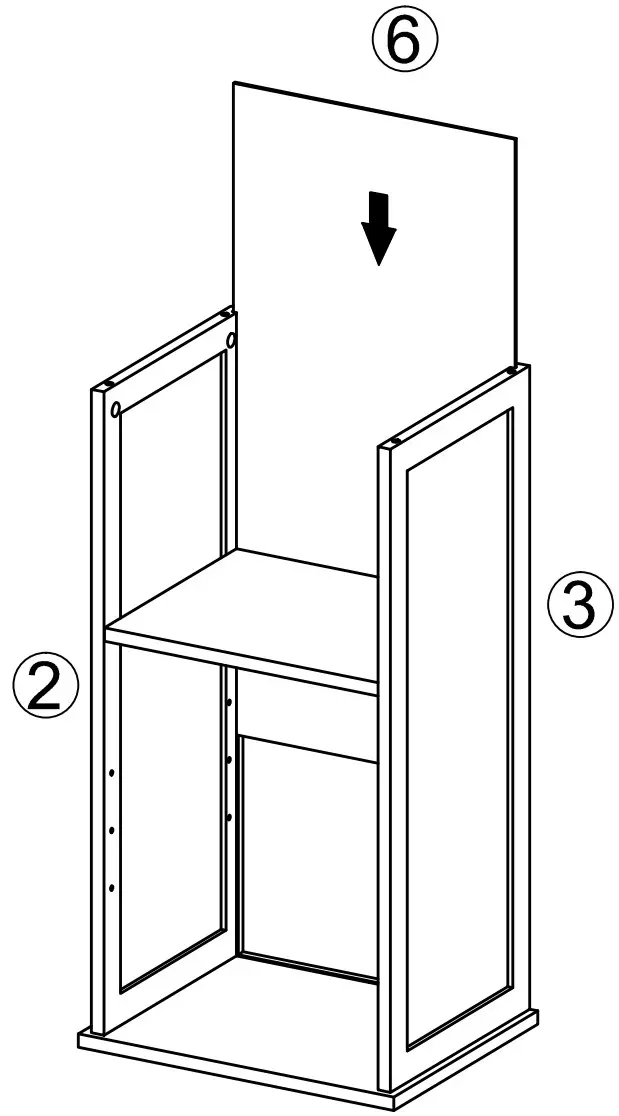 ⑥
③
②