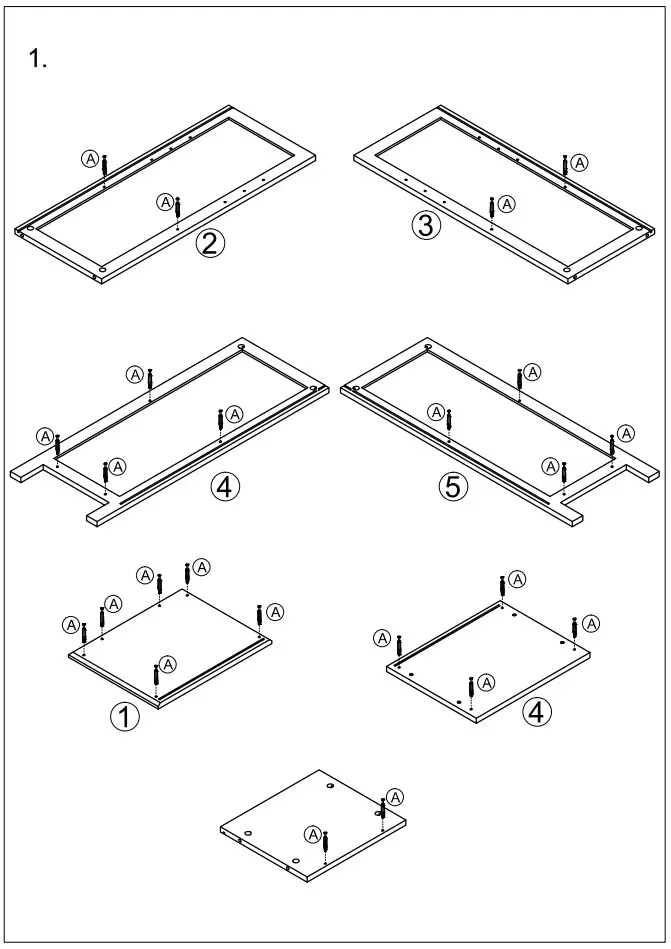 1.

A
A
2

A
A
3

A
A
A
A
4

A
A
A
A
5

A
A
A
A
A
A
1

A
A
A
A
4

A
A