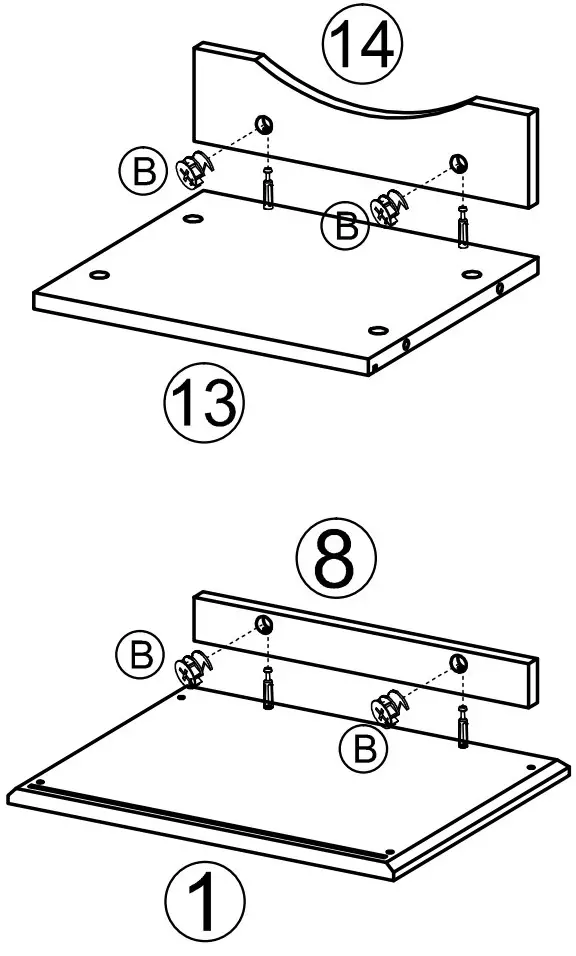 14

B

B

13

8

B

B

1