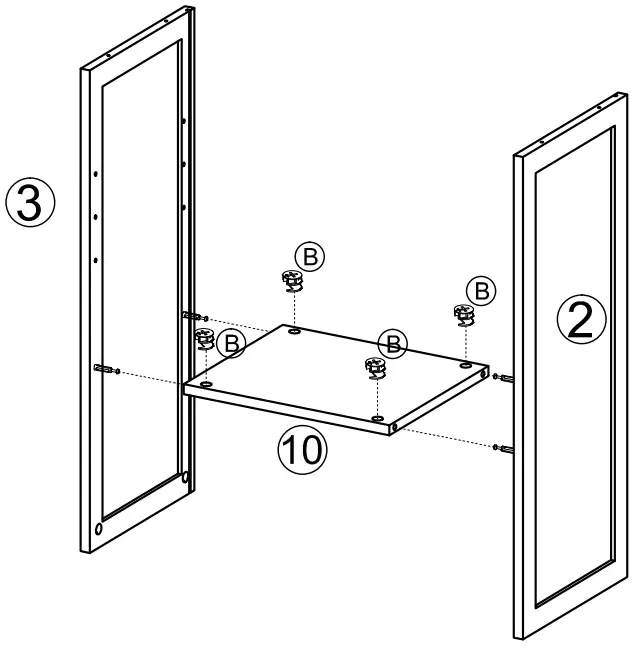 3

B

B

B

B

2

10