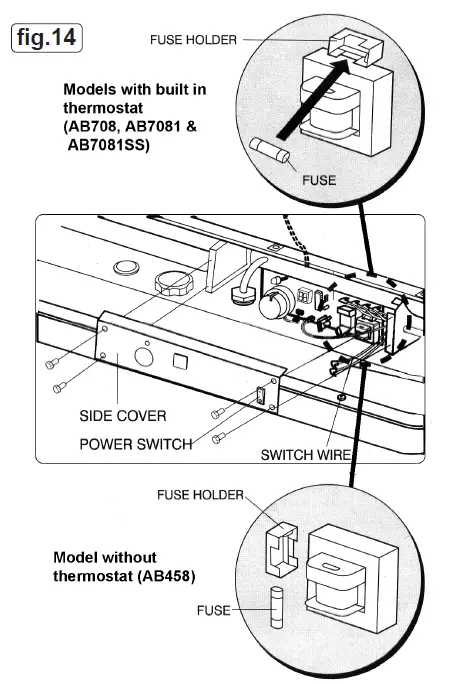 fig.14

FUSE HOLDER

Models with built in thermostat (AB708, AB7081 & AB7081SS)

FUSE

SIDE COVER

POWER SWITCH

SWITCH WIRE

FUSE HOLDER

Model without thermostat (AB458)

FUSE