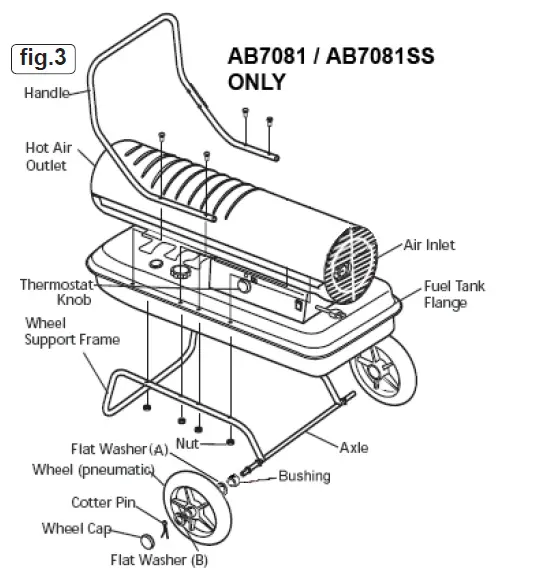 fig.3

AB7081 / AB7081SS ONLY

Handle

Hot Air Outlet

Air Inlet

Thermostat Knob

Fuel Tank Flange

Wheel Support Frame

Nut

Axle

Flat Washer (A)

Wheel (pneumatic)

Bushing

Cotter Pin

Wheel Cap

Flat Washer (B)