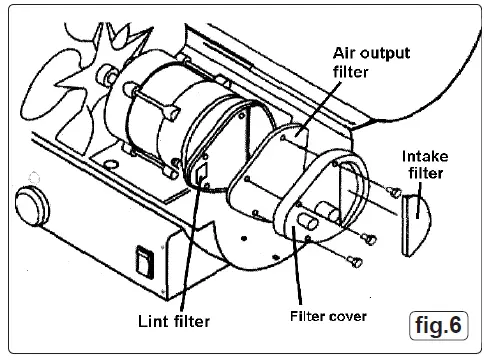 Air output filter

Intake filter

Lint filter

Filter cover

fig.6