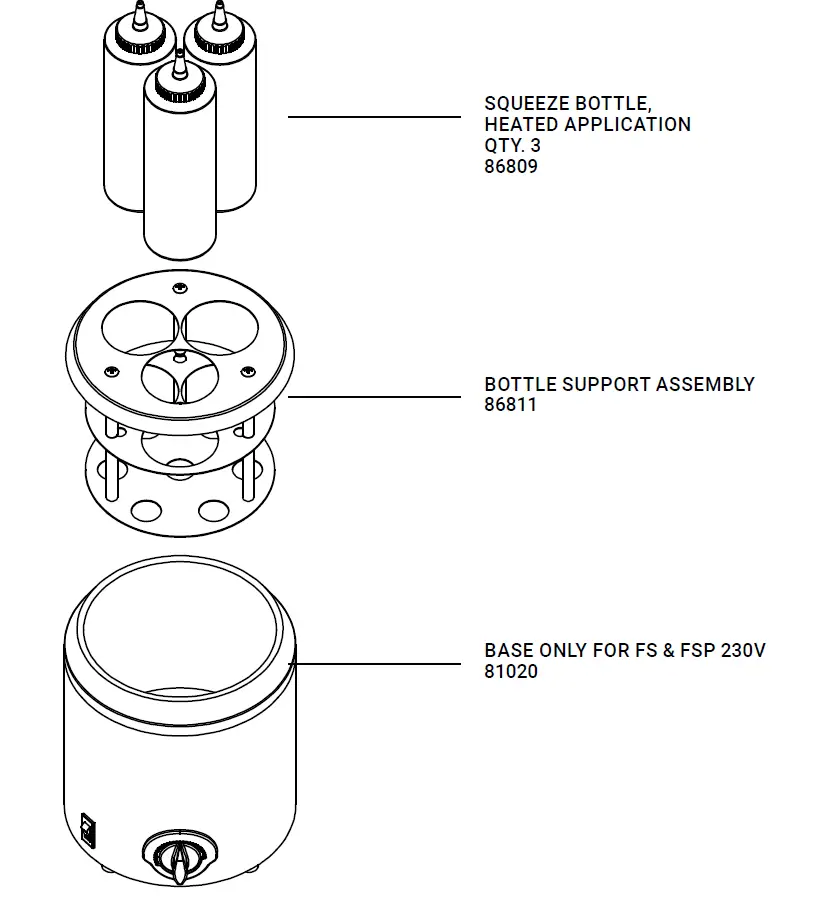 SQUEEZE BOTTLE,
HEATED APPLICATION
QTY. 3
86809

BOTTLE SUPPORT ASSEMBLY
86811

BASE ONLY FOR FS & FSP 230V
81020