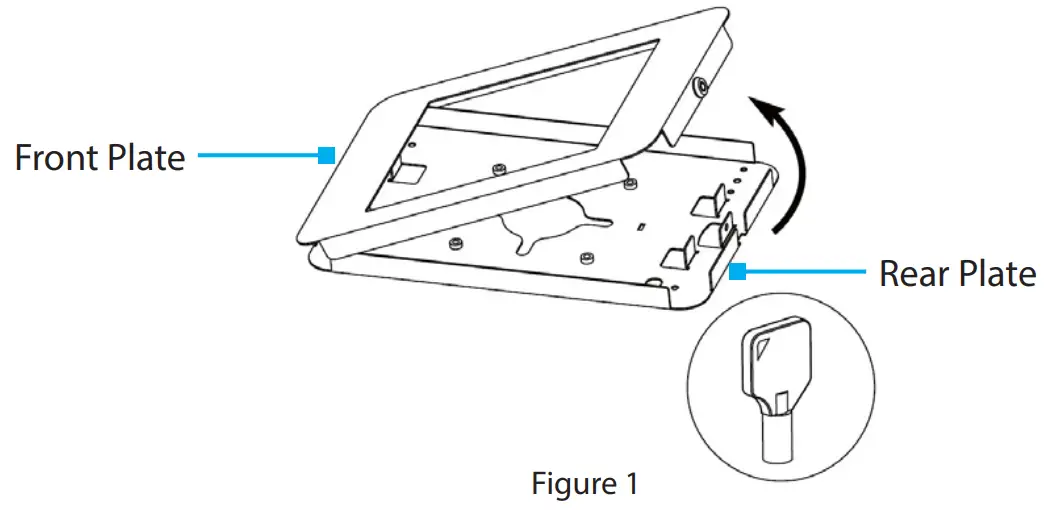 Front Plate

Rear Plate

Figure 1