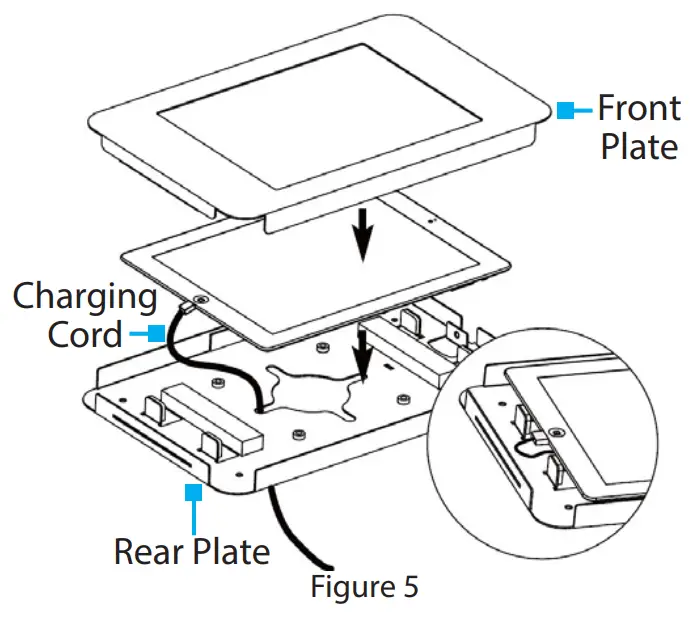 Front Plate

Charging Cord

Rear Plate

Figure 5