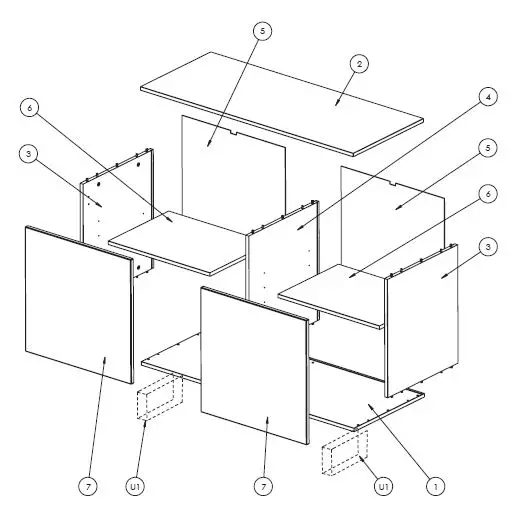 5
2
6
4
3
5
6
3
7
U1
7
U1
1