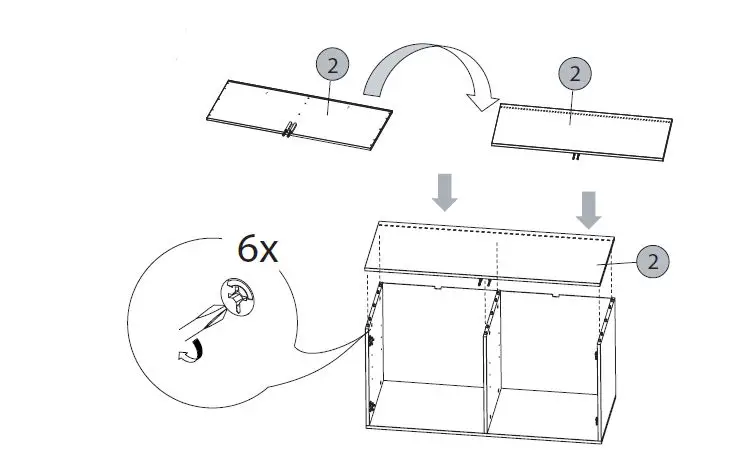 2

2

6x

2