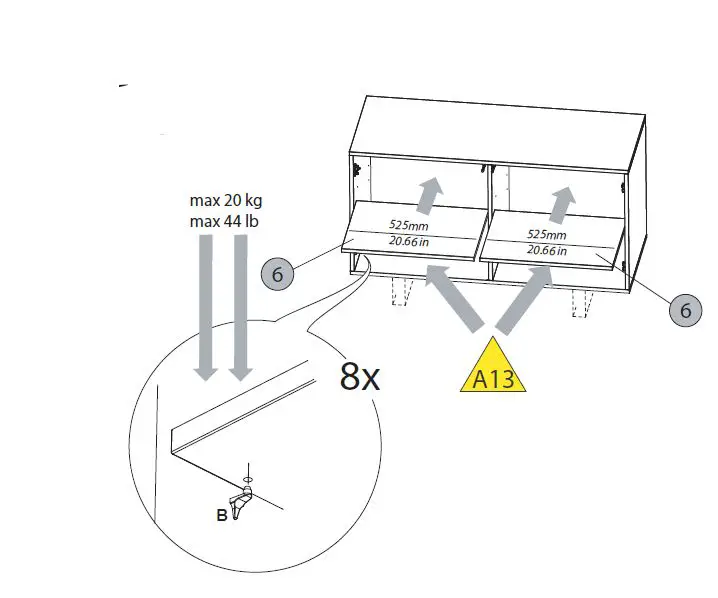 max 20 kg
max 44 lb

525mm
20.66 in

525mm
20.66 in

6

6

8x

A13

B