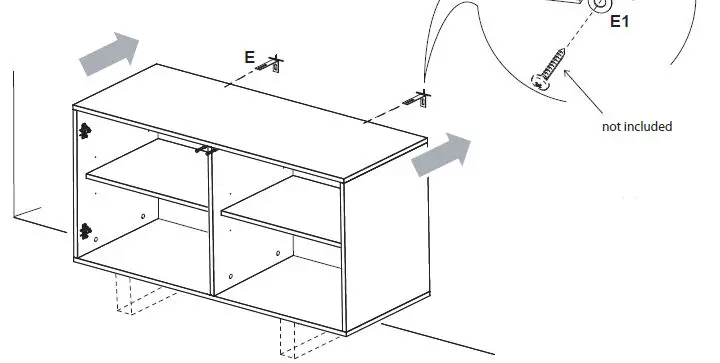 E

E1

not included