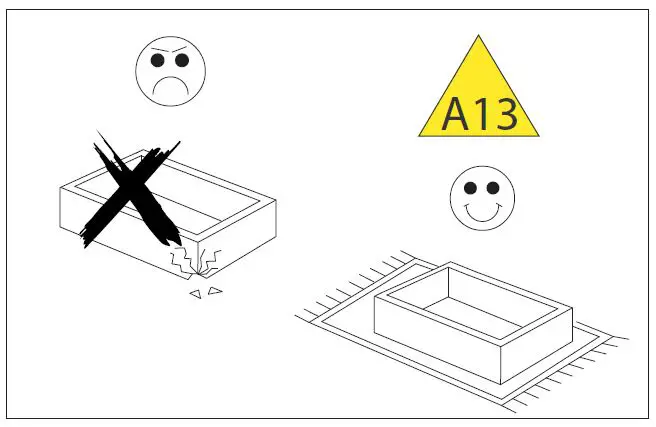 A13