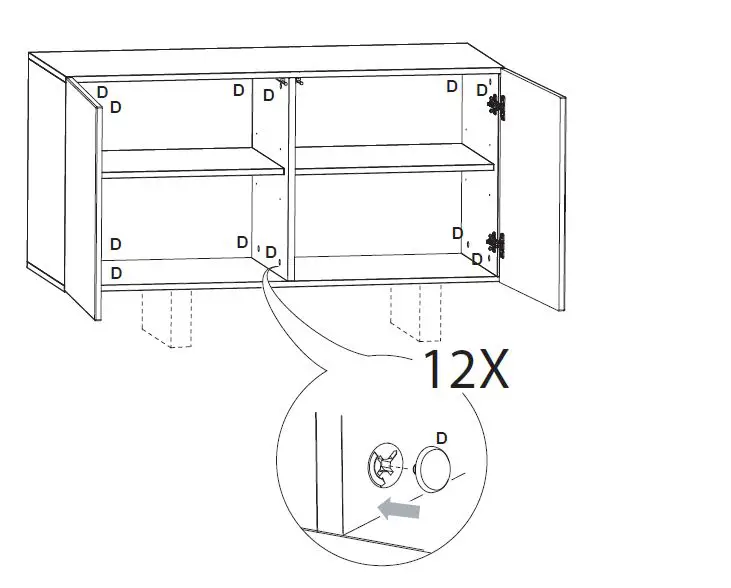 D D D D D D D D D D D D
12X
D