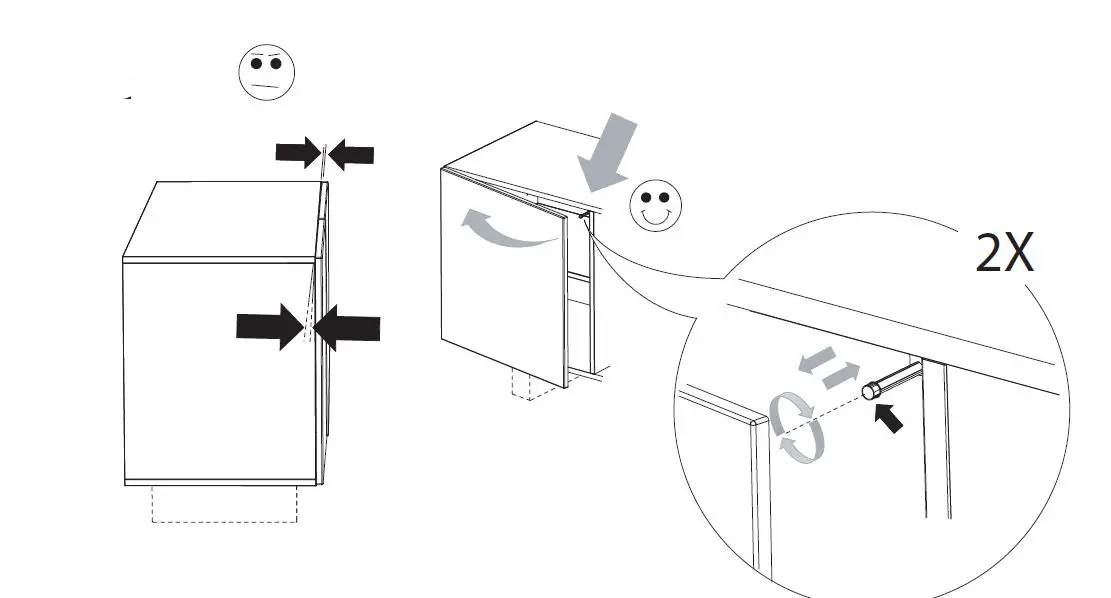 2X