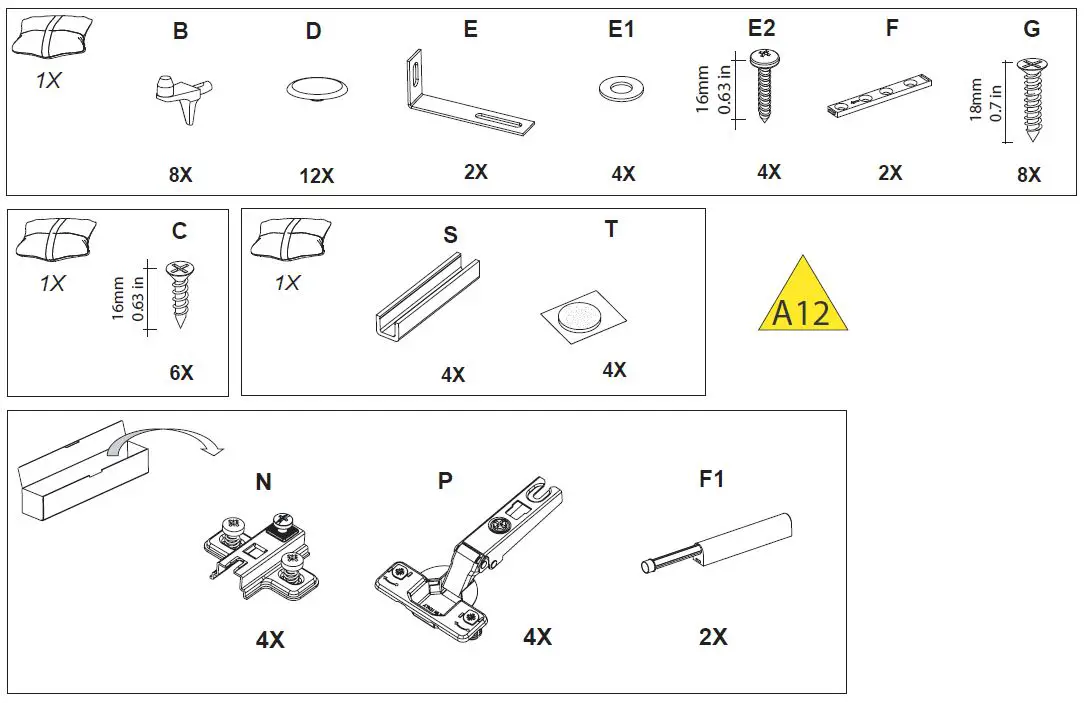 1X

B
8X

D
12X

E
2X

E1
4X

E2
16mm
0.63 in
4X

F
2X

G
18mm
0.7 in
8X

1X

C
16mm
0.63 in
6X

1X

S
4X

T
4X

A12

N
4X

P
4X

F1
2X