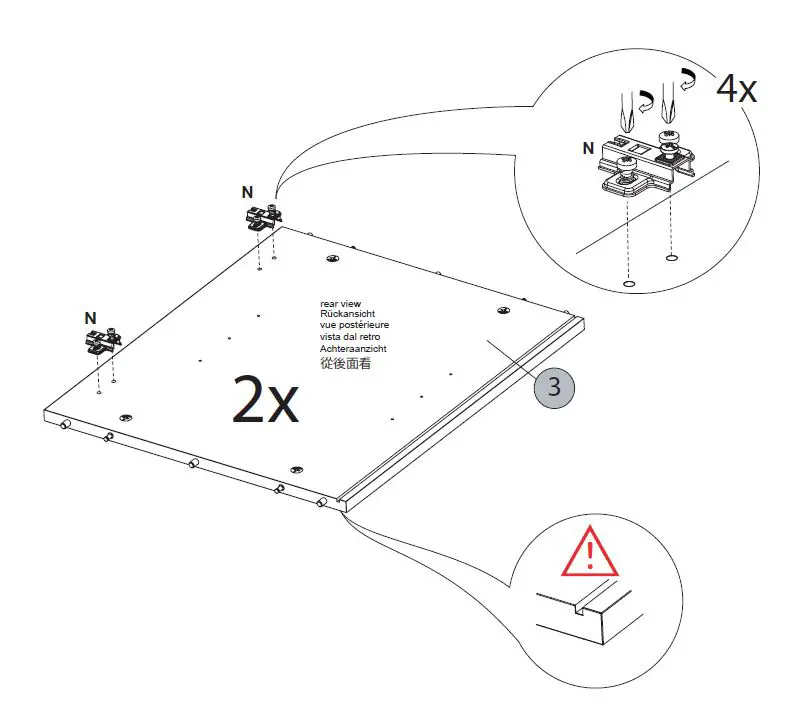 4x

N

N

N

rear view
Rückansicht
vue postérieure
vista dal retro
Achteraanzicht
從後面看

2x

3

!