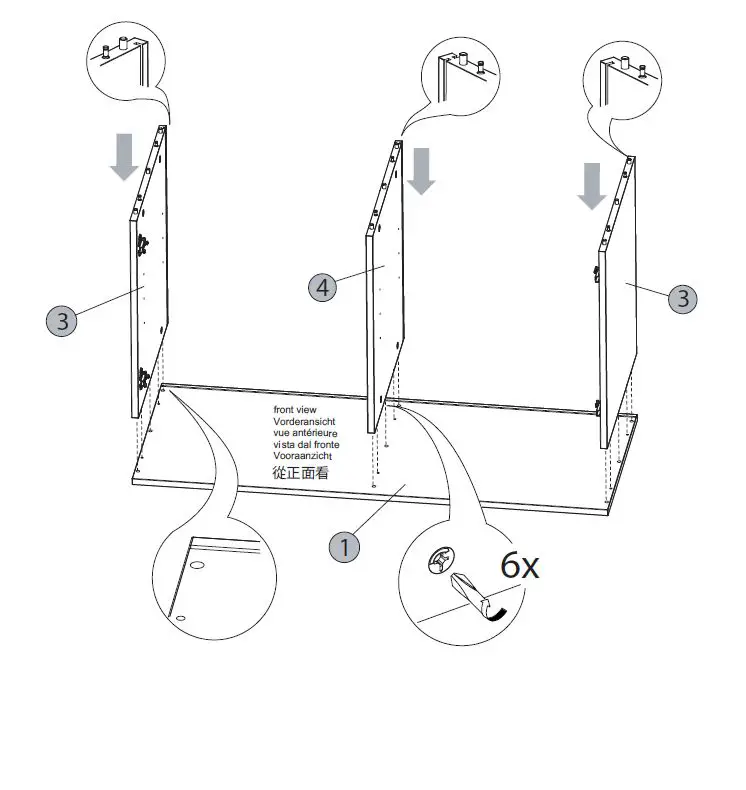 3

4

3

front view
Vorderansicht
vue antérieure
vista dal fronte
Vooraanzicht
從正面看

1

6x