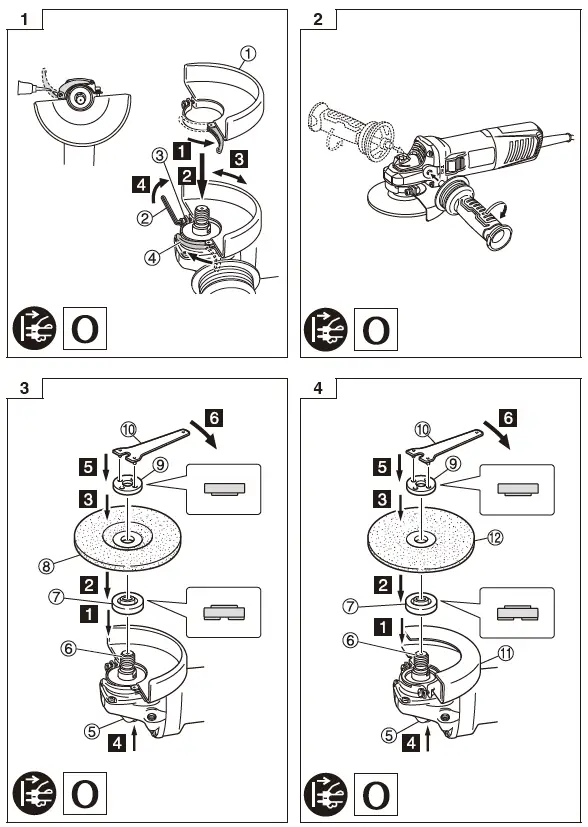 1

①

1

3

2

4

③

②

④

O

2

O

3

⑩

6

5

⑨

3

⑧

2

⑦

1

⑥

⑤

4

O

4

⑩

6

5

⑨

3

⑫

2

⑦

1

⑥

⑪

⑤

4

O