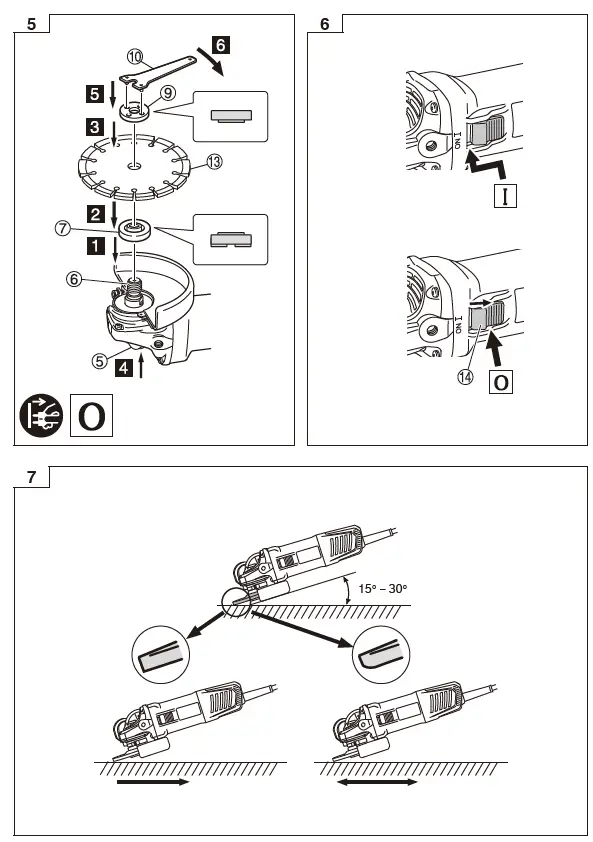 5

⑩

6

5

⑨

3

⑬

2

⑦

1

⑥

⑤

4

O

6

I
ON

I

I
ON

⑭

O

7

15° – 30°