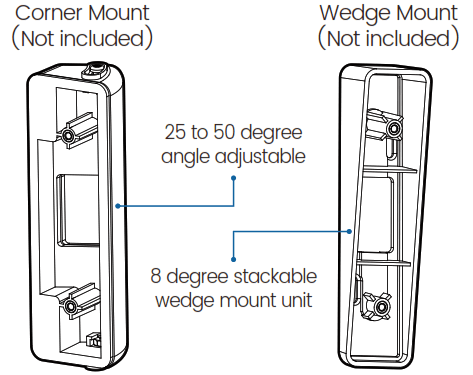 Corner Mount
(Not included)

Wedge Mount
(Not included)

25 to 50 degree
angle adjustable

8 degree stackable
wedge mount unit