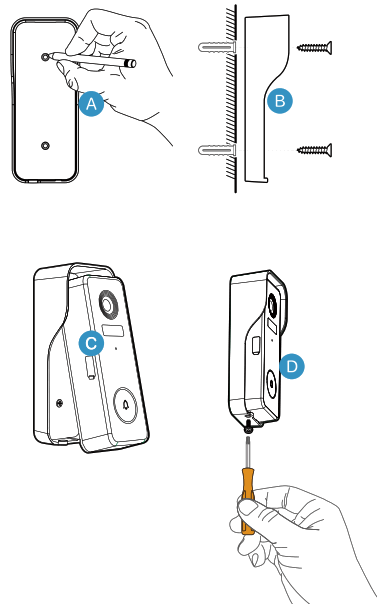 A

B

C

D