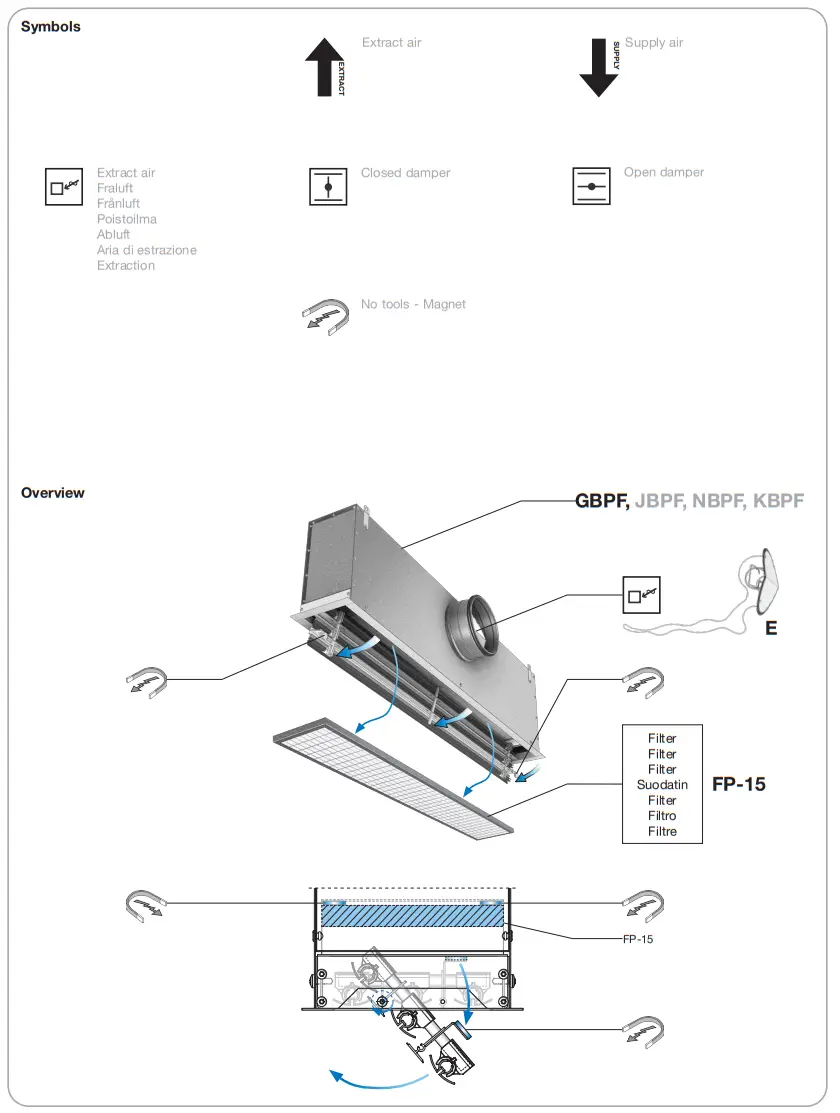 Symbols

EXTRACT

Extract air

SUPPLY

Supply air

Extract air
Fraluft
Frånluft
Poistoilma
Abluft
Aria di estrazione
Extraction

Closed damper

Open damper

No tools - Magnet

Overview

GBPF, JBPF, NBPF, KBPF

E

Filter
Filter
Filter
Suodatin
Filter
Filtro
Filtre

FP-15

FP-15