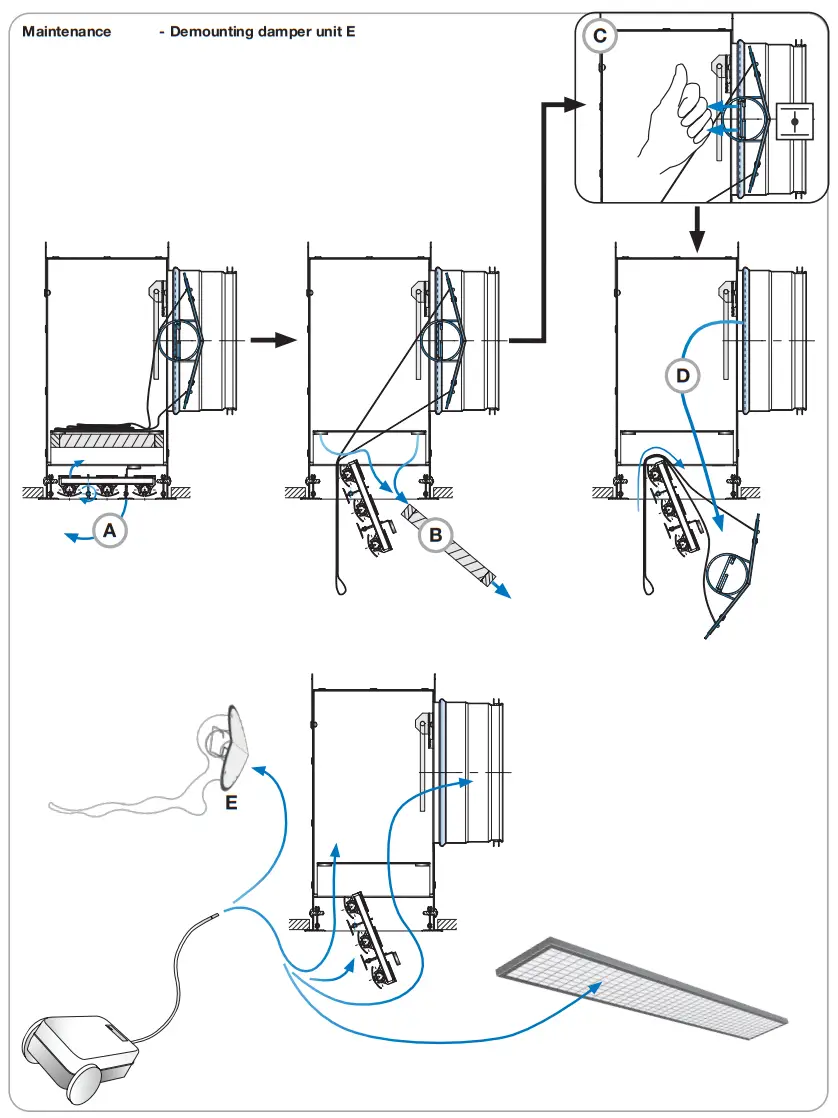 Maintenance - Demounting damper unit E

C

A

B

D

E