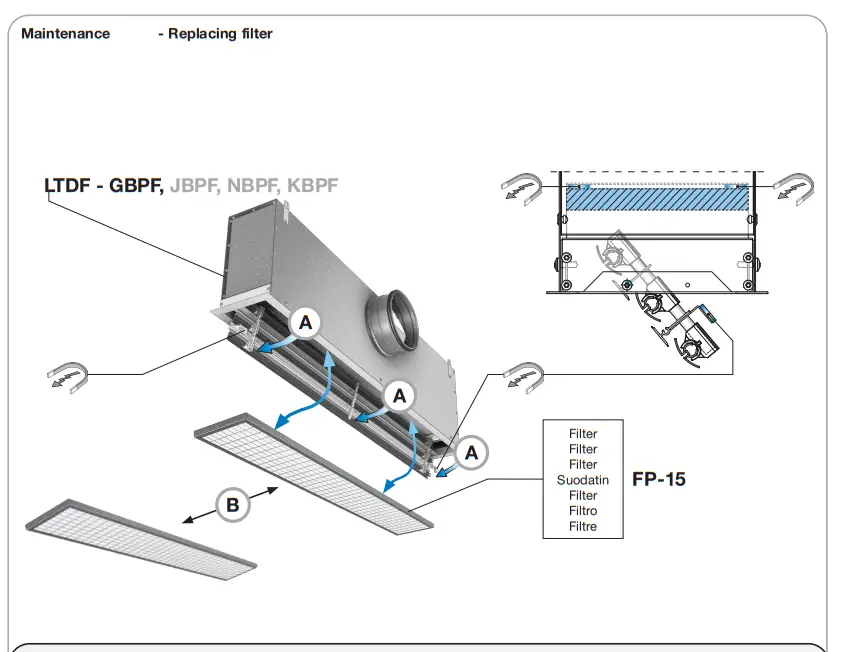 Maintenance - Replacing filter

LTDF - GBPF, JBPF, NBPF, KBPF

A

A

A

B

Filter
Filter
Filter
Suodatin
Filter
Filtro
Filtre

FP-15