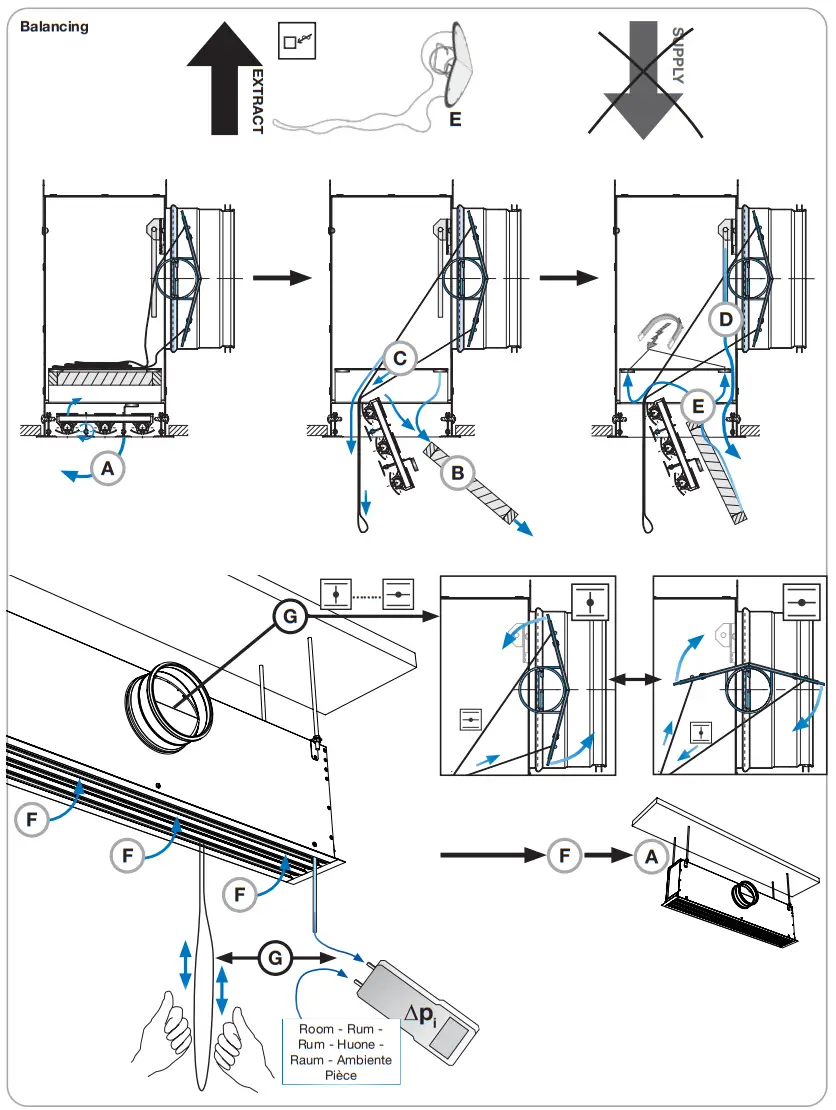 Balancing

EXTRACT

E

SUPPLY

A

C

B

D

E

G

F

F

F

F

A

G

$\Delta p_i$

Room - Rum - Rum - Huone - Raum - Ambiente Pièce