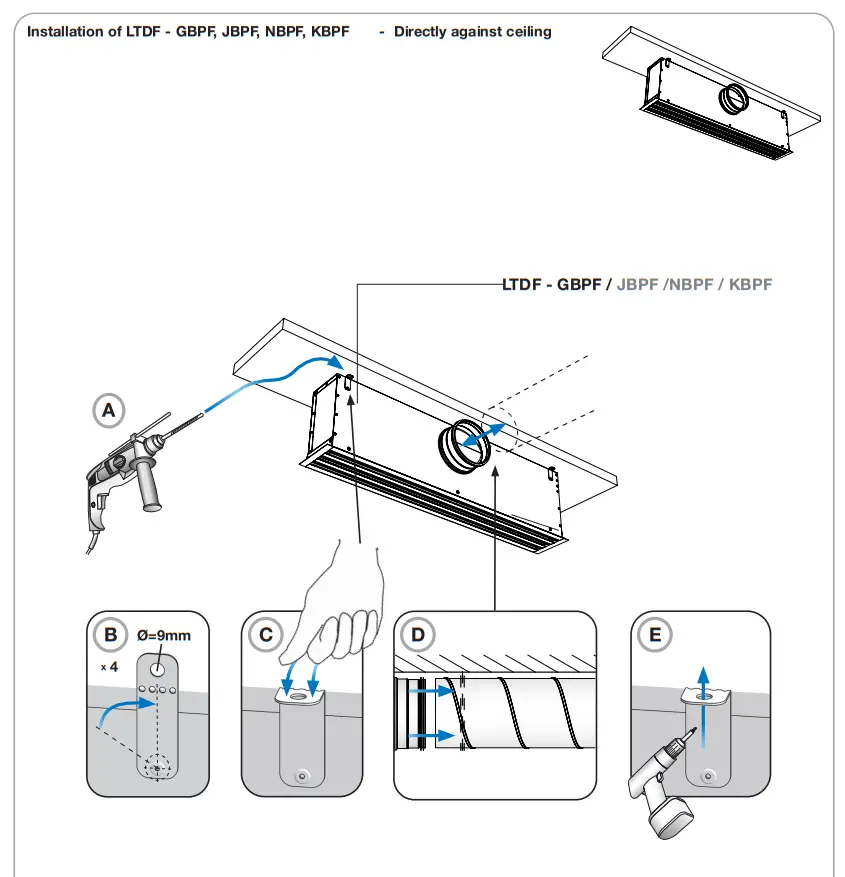 Installation of LTDF - GBPF, JBPF, NBPF, KBPF - Directly against ceiling

LTDF - GBPF / JBPF /NBPF / KBPF

A

B

Ø=9mm

x 4

C

D

E