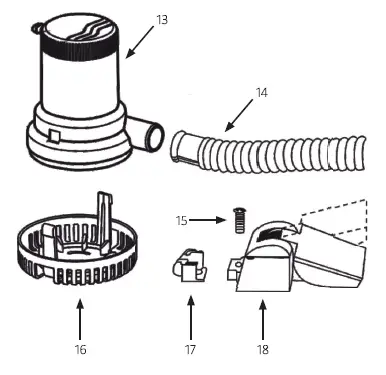 13

14

15

16

17

18