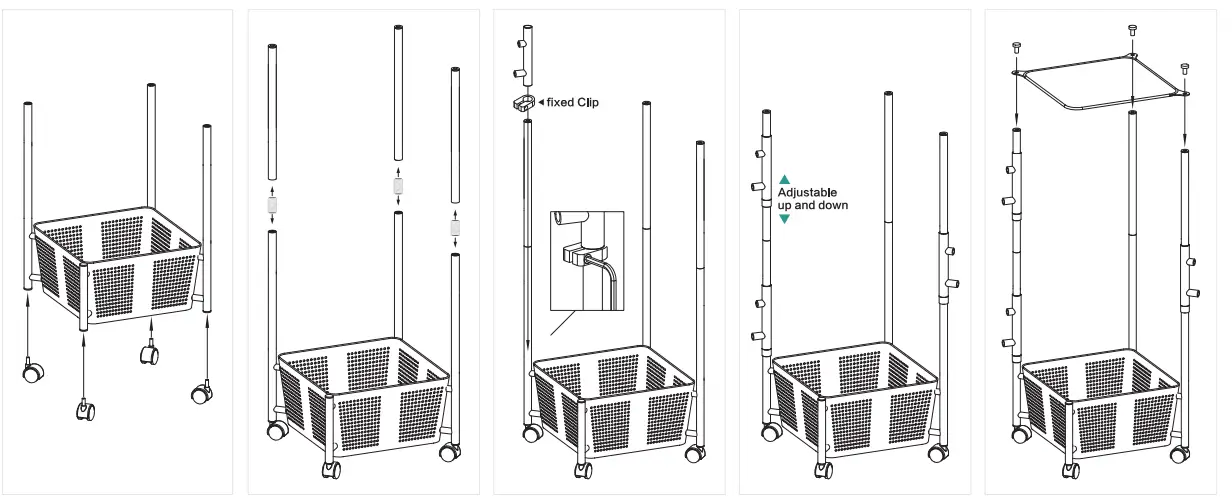 fixed Clip

Adjustable up and down