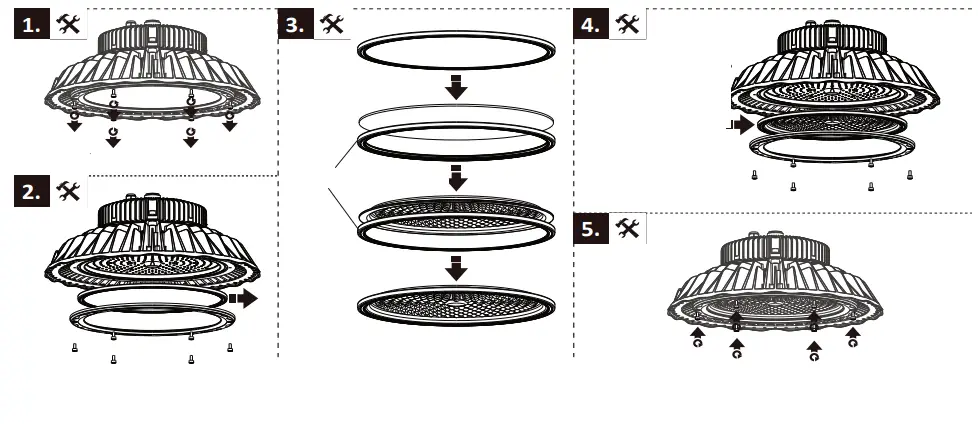 1.

2.

3.

4.

5.