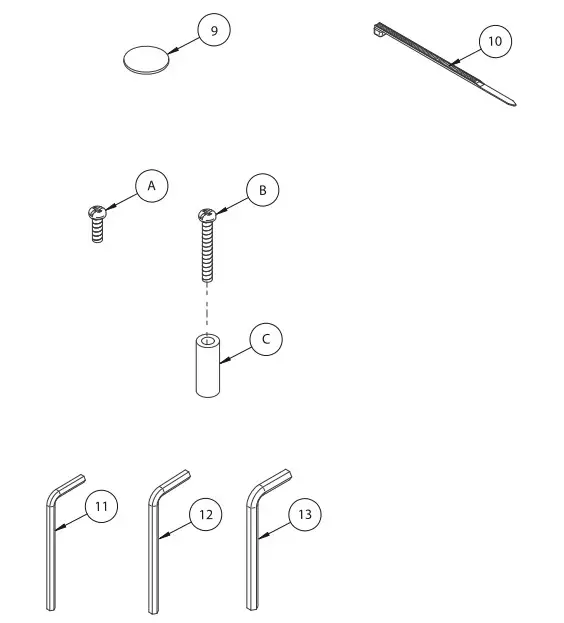 9

10

A

B

C

11

12

13