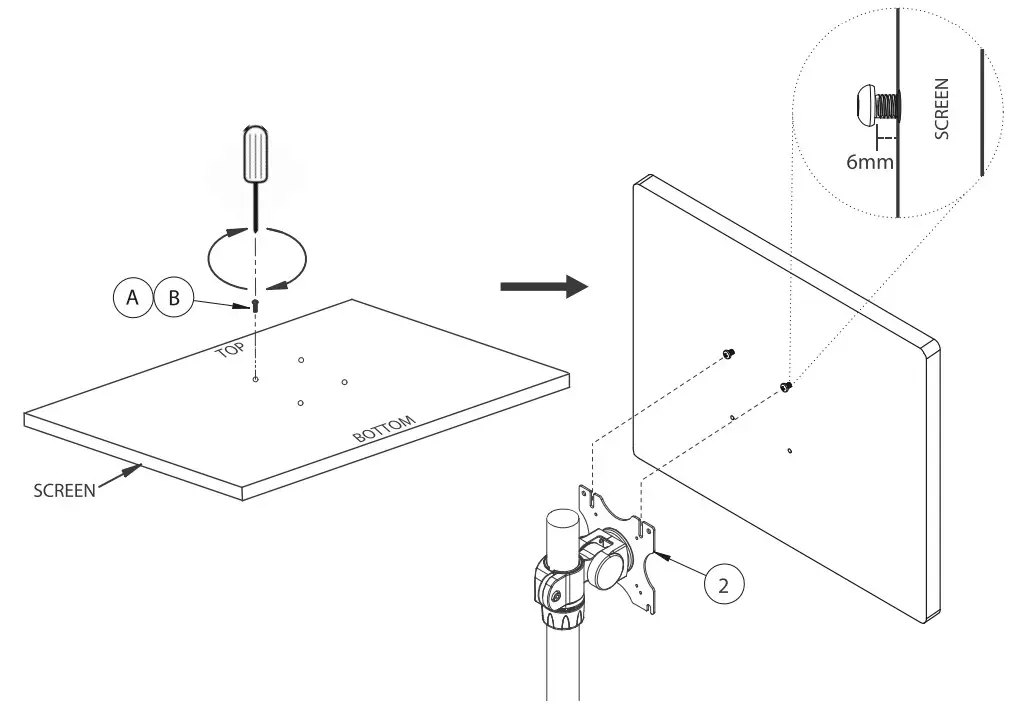 A B

TOP

BOTTOM

SCREEN

6mm

SCREEN

2