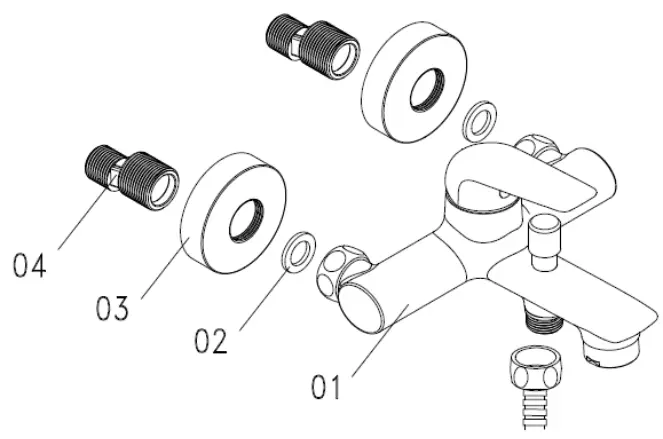 04
03
02
01