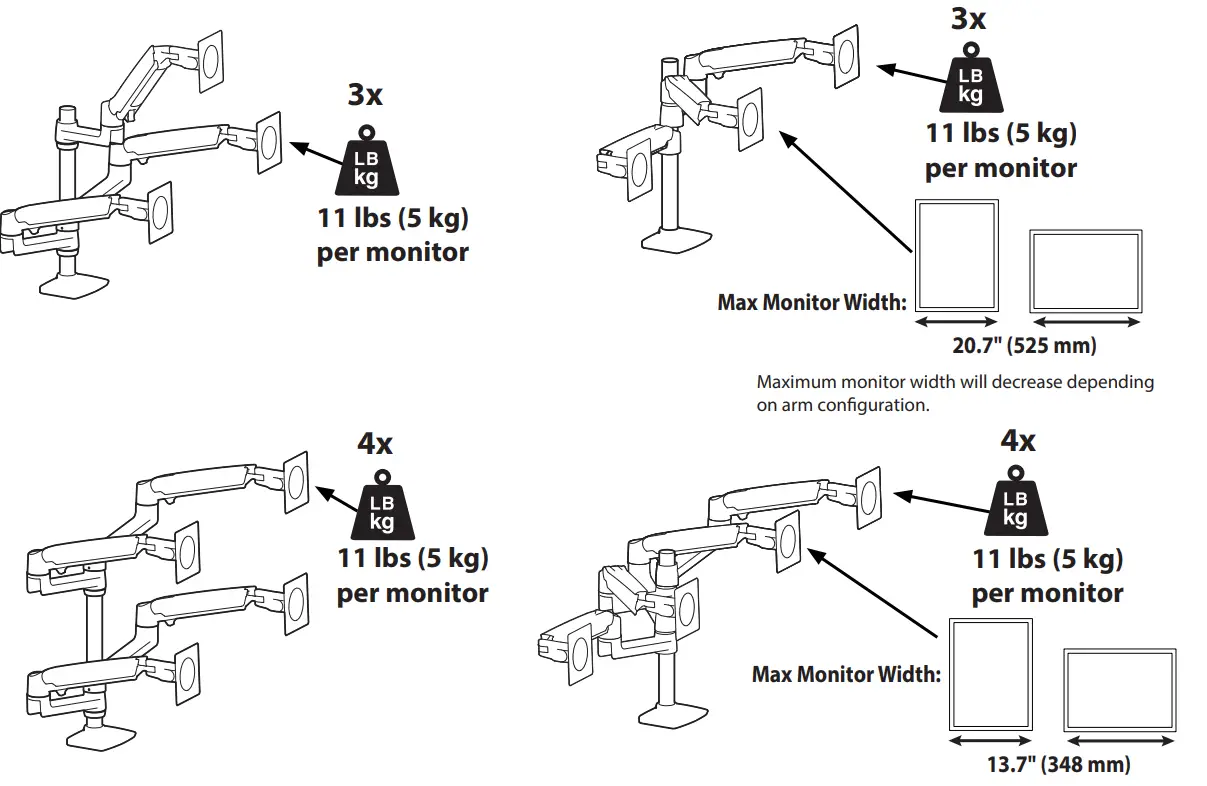 3x
LB
kg
11 lbs (5 kg)
per monitor

3x
LB
kg
11 lbs (5 kg)
per monitor

Max Monitor Width:
20.7" (525 mm)

Maximum monitor width will decrease depending on arm configuration.

4x
LB
kg
11 lbs (5 kg)
per monitor

4x
LB
kg
11 lbs (5 kg)
per monitor

Max Monitor Width:
13.7" (348 mm)