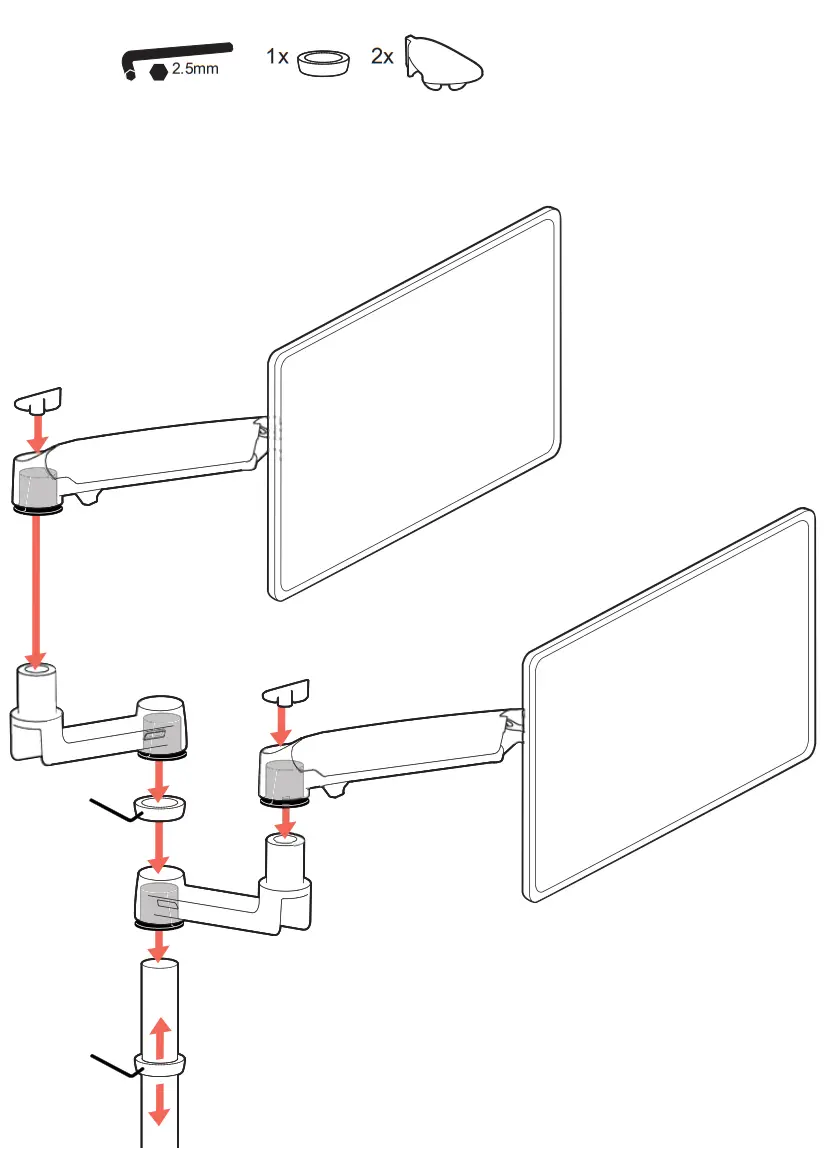 2.5mm 1x 2x