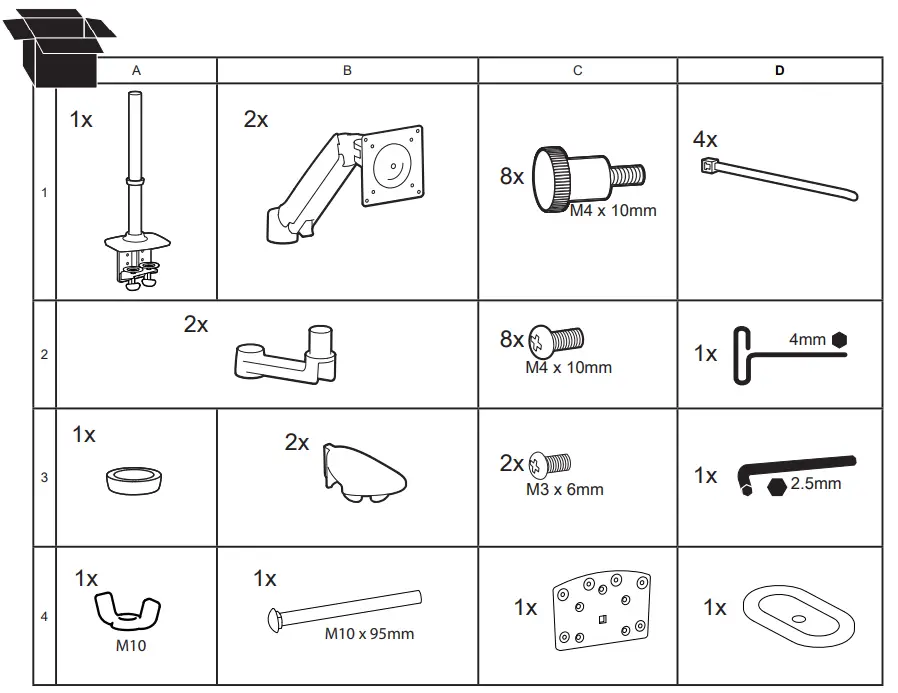 | | A | B | C | D |
|---|---|---|---|---|
| 1 | 1x | 2x | 8x M4 x 10mm | 4x |
| 2 | 2x | | 8x M4 x 10mm | 1x 4mm |
| 3 | 1x | 2x | 2x M3 x 6mm | 1x 2.5mm |
| 4 | 1x M10 | 1x M10 x 95mm | 1x | 1x |