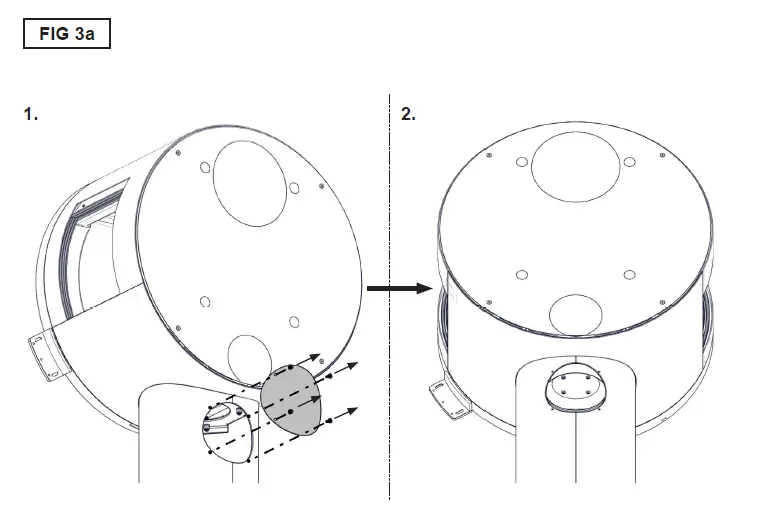 FIG 3a

1.

2.