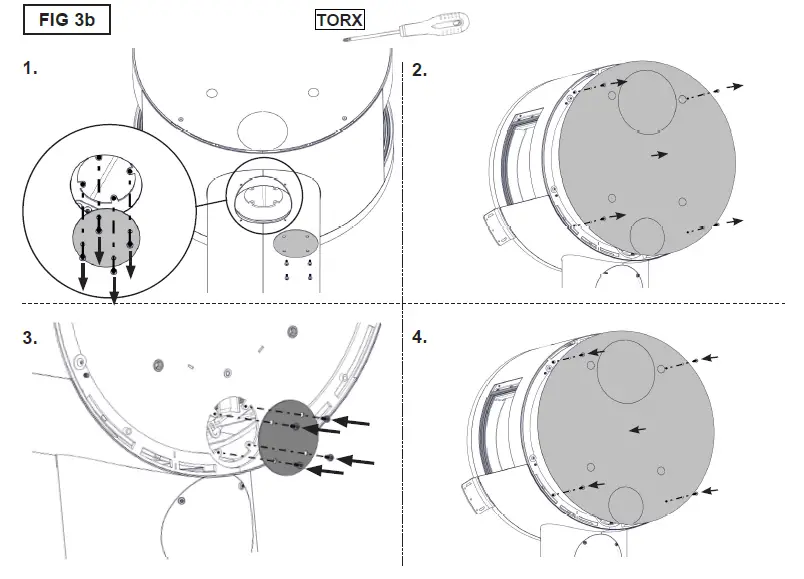 FIG 3b

TORX

1.

2.

3.

4.