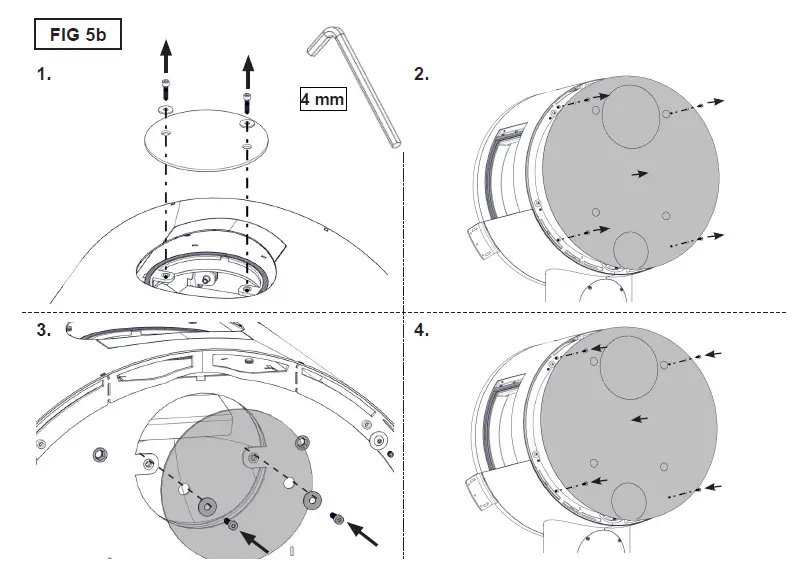 FIG 5b

1.

4 mm

2.

3.

4.