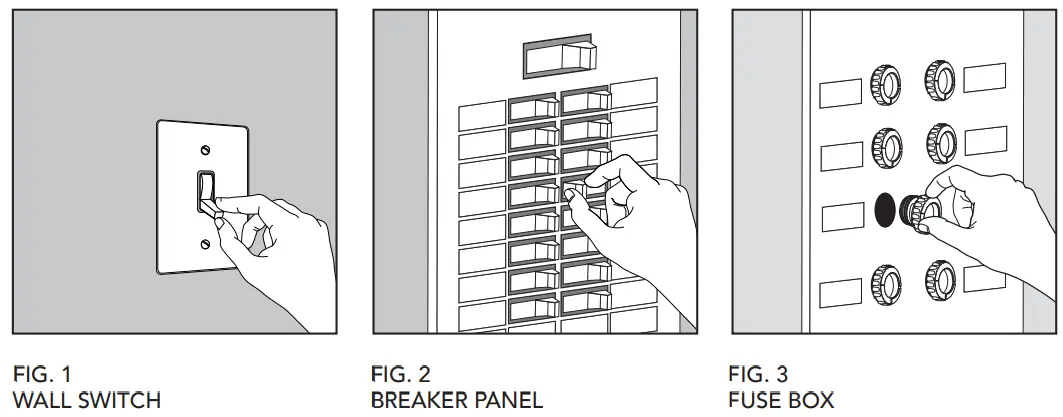 FIG. 1
WALL SWITCH

FIG. 2
BREAKER PANEL

FIG. 3
FUSE BOX