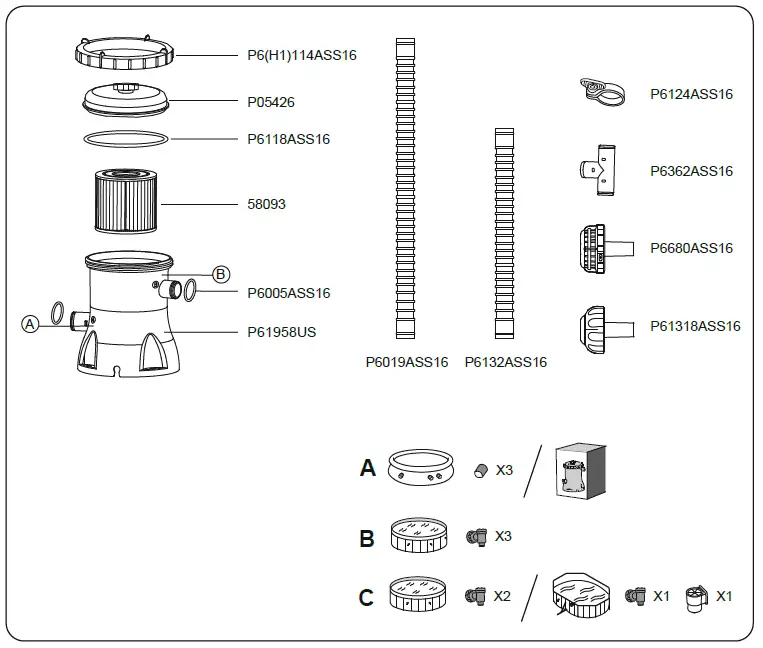 P6(H1)114ASS16
P05426
P6118ASS16
58093
B
P6005ASS16
A
P61958US
P6019ASS16
P6132ASS16
P6124ASS16
P6362ASS16
P6680ASS16
P61318ASS16

A X3
B X3
C X2 X1 X1