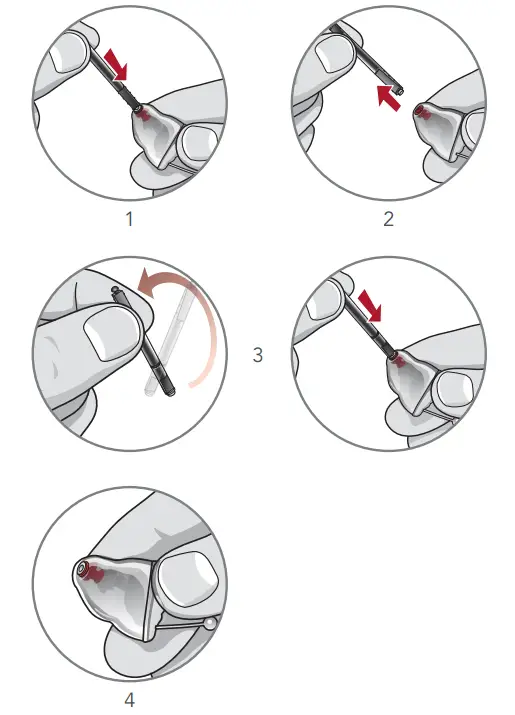 1

2

3

4