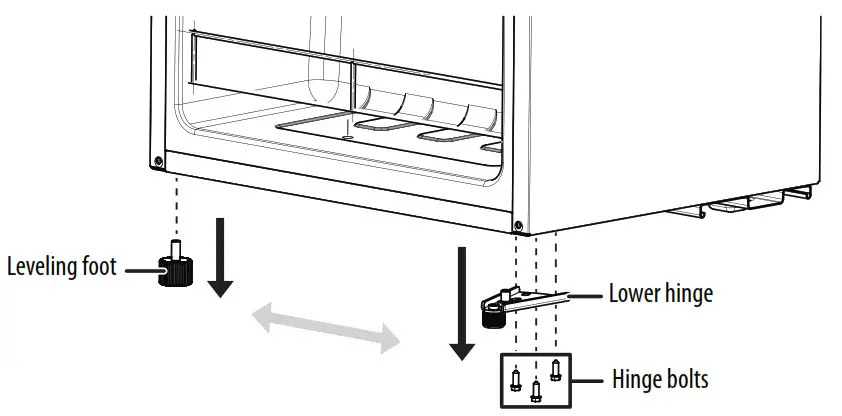 Leveling foot

Lower hinge

Hinge bolts